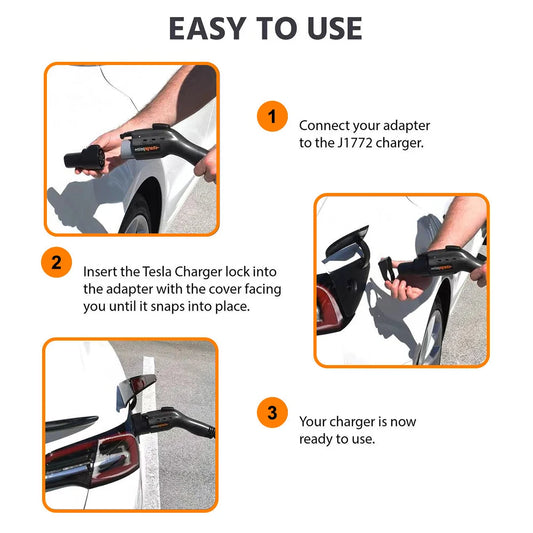 EASY TO USE

1

Connect your adapter to the J1772 charger.

2

Insert the Tesla Charger lock into the adapter with the cover facing you until it snaps into place.

3

Your charger is now ready to use.