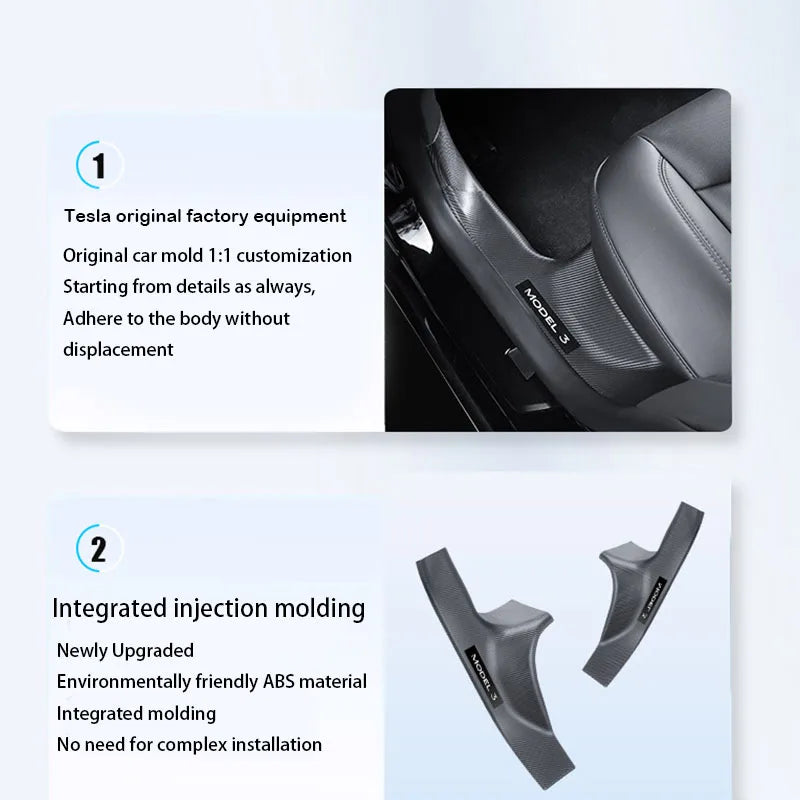 1

Tesla original factory equipment

Original car mold 1:1 customization
Starting from details as always,
Adhere to the body without displacement

MODEL 3

2

Integrated injection molding

Newly Upgraded
Environmentally friendly ABS material
Integrated molding
No need for complex installation

MODEL 3

MODEL 3