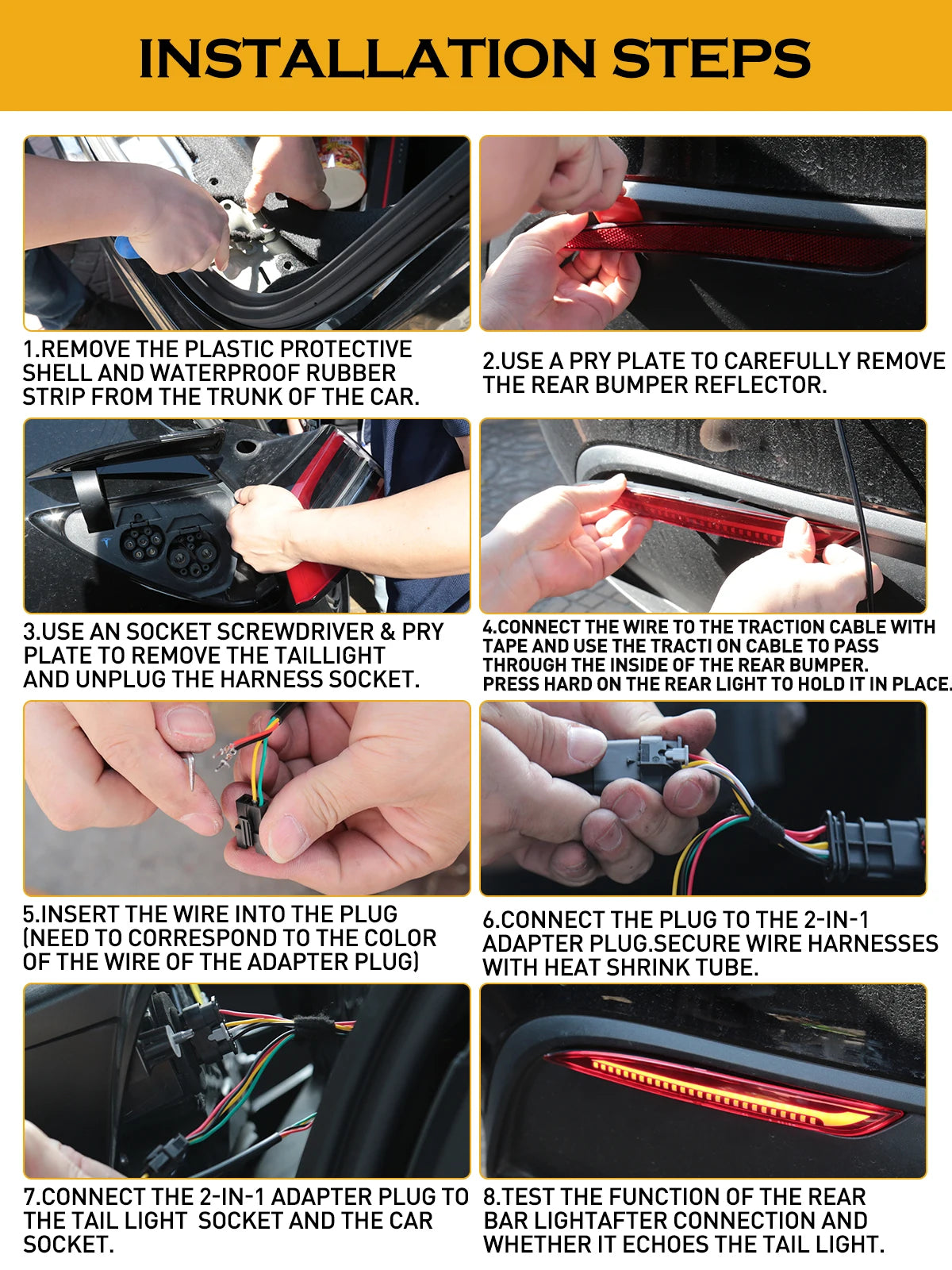 INSTALLATION STEPS

1.REMOVE THE PLASTIC PROTECTIVE SHELL AND WATERPROOF RUBBER STRIP FROM THE TRUNK OF THE CAR.

2.USE A PRY PLATE TO CAREFULLY REMOVE THE REAR BUMPER REFLECTOR.

3.USE AN SOCKET SCREWDRIVER & PRY PLATE TO REMOVE THE TAILLIGHT AND UNPLUG THE HARNESS SOCKET.

4.CONNECT THE WIRE TO THE TRACTION CABLE WITH TAPE AND USE THE TRACTI ON CABLE TO PASS THROUGH THE INSIDE OF THE REAR BUMPER. PRESS HARD ON THE REAR LIGHT TO HOLD IT IN PLACE.

5.INSERT THE WIRE INTO THE PLUG (NEED TO CORRESPOND TO THE COLOR OF THE WIRE OF THE ADAPTER PLUG)

6.CONNECT THE PLUG TO THE 2-IN-1 ADAPTER PLUG.SECURE WIRE HARNESSES WITH HEAT SHRINK TUBE.

7.CONNECT THE 2-IN-1 ADAPTER PLUG TO THE TAIL LIGHT SOCKET AND THE CAR SOCKET.

8.TEST THE FUNCTION OF THE REAR BAR LIGHTAFTER CONNECTION AND WHETHER IT ECHOES THE TAIL LIGHT.