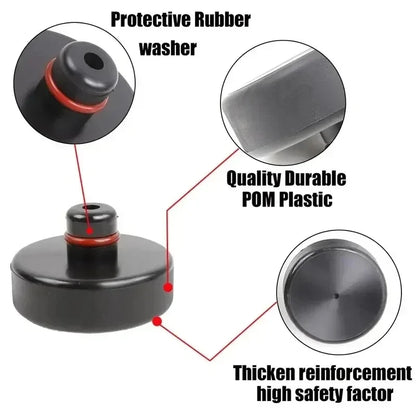 Protective Rubber washer

Quality Durable POM Plastic

Thicken reinforcement high safety factor