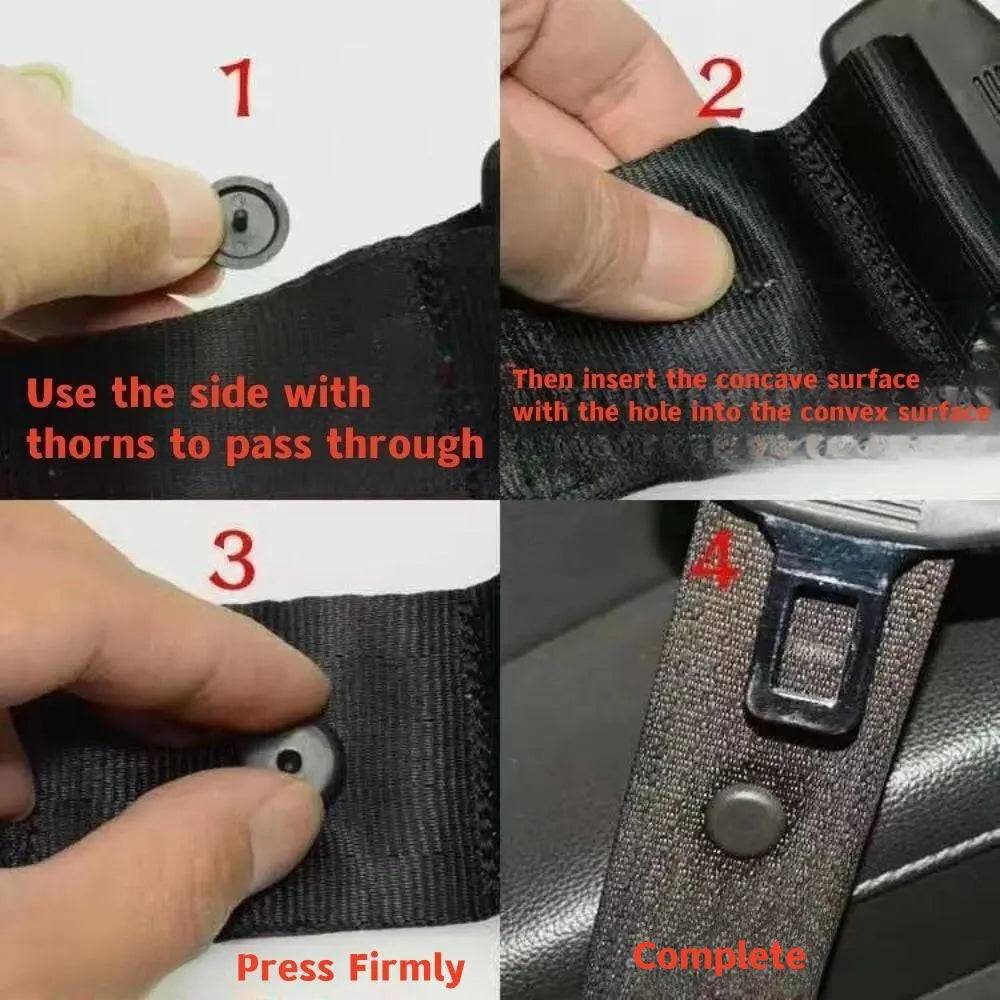 1

Use the side with thorns to pass through

2

Then insert the concave surface with the hole into the convex surface

3

Press Firmly

4

Complete