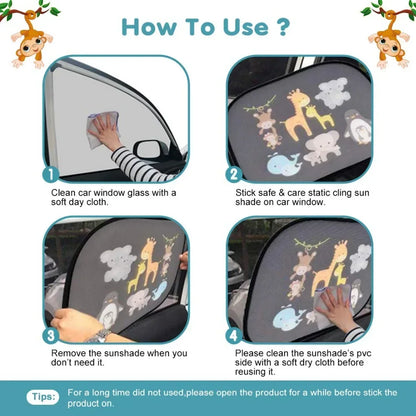 How To Use ?

1

Clean car window glass with a soft day cloth.

2

Stick safe & care static cling sun shade on car window.

3

Remove the sunshade when you don't need it.

4

Please clean the sunshade's pvc side with a soft dry cloth before reusing it.

Tips: For a long time did not used,please open the product for a while before stick the product on.