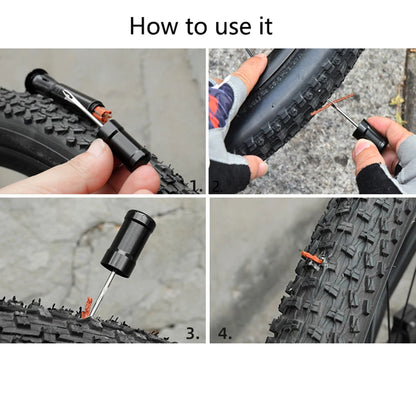 How to use it

1.

2.

3.

4.