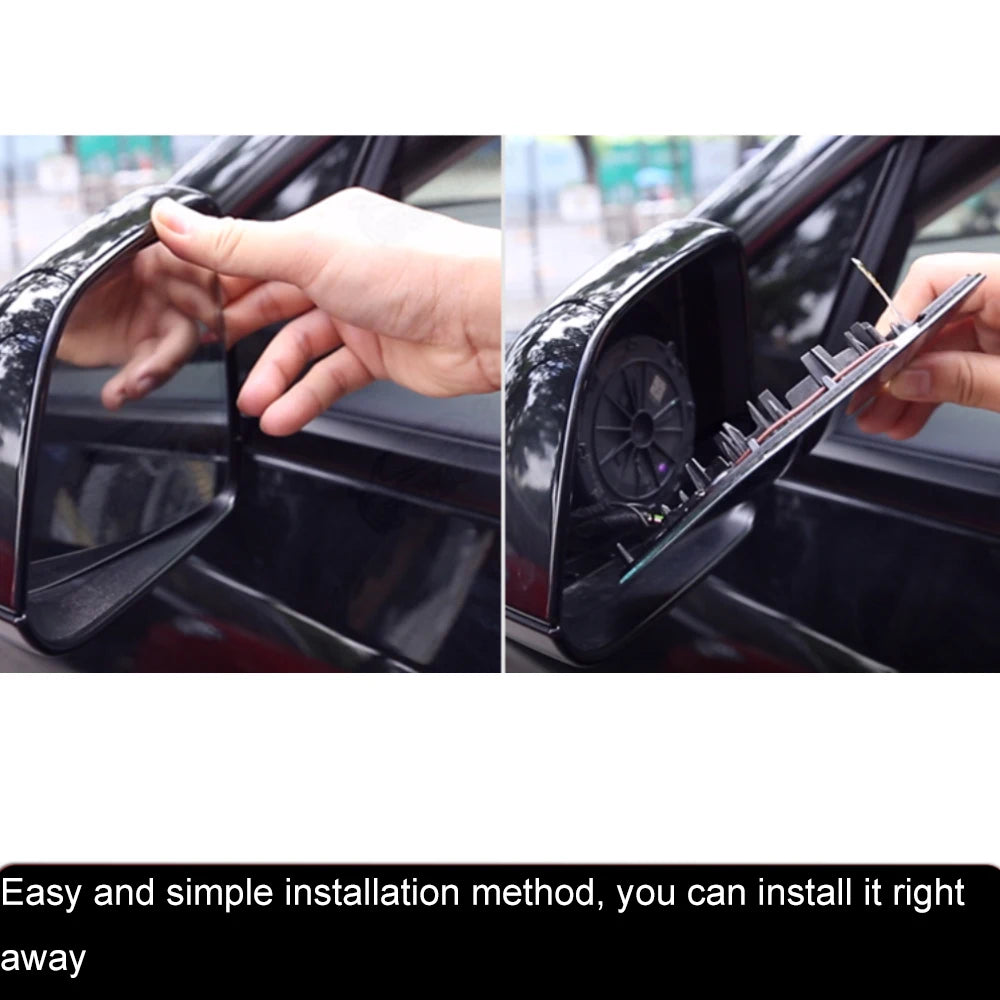 Easy and simple installation method, you can install it right away