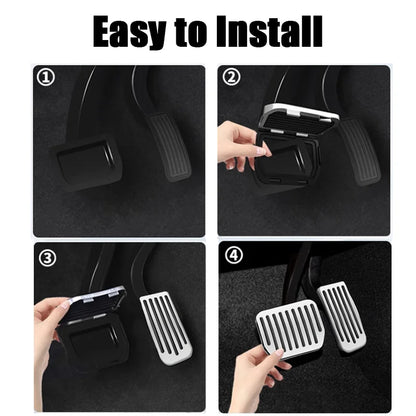 Easy to Install

①

②

③

④