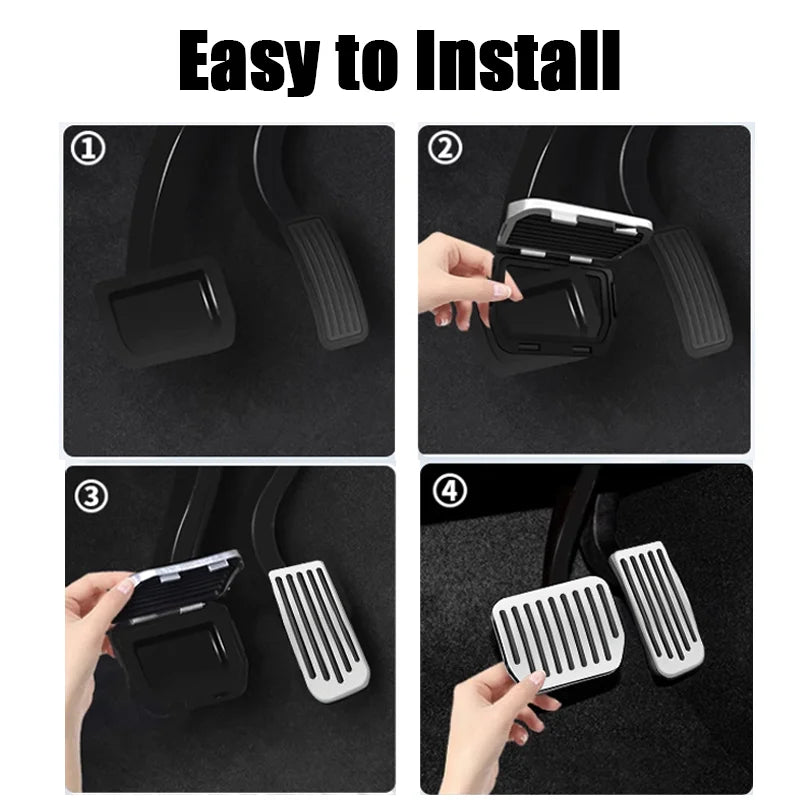 Easy to Install

①

②

③

④