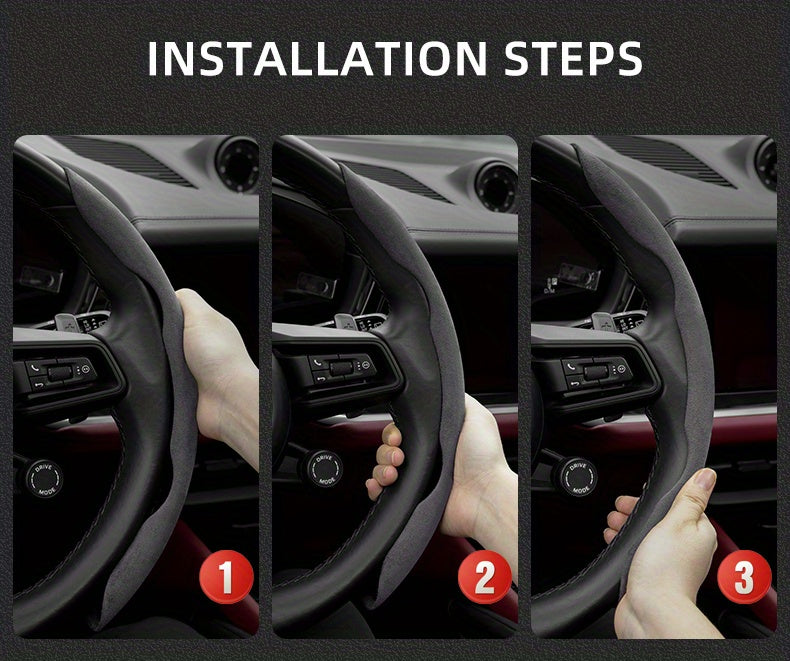 INSTALLATION STEPS

DRIVE MODE

1

DRIVE MODE

2

DRIVE MODE

3