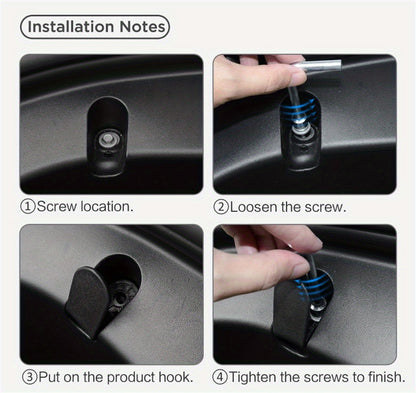 Installation Notes

①Screw location.

②Loosen the screw.

③Put on the product hook.

④Tighten the screws to finish.