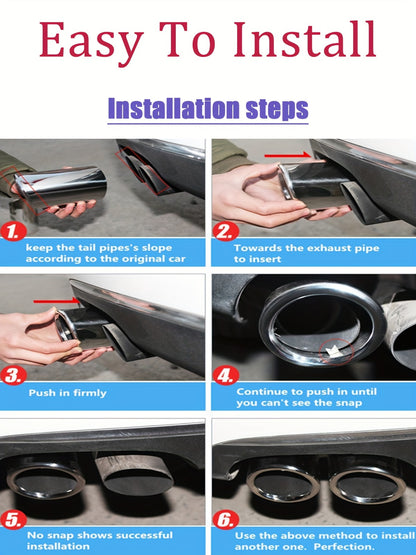 Easy To Install

Installation steps

1. keep the tail pipes's slope according to the original car

2. Towards the exhaust pipe to insert

3. Push in firmly

4. Continue to push in until you can't see the snap

5. No snap shows successful installation

6. Use the above method to install another one. Perfection.