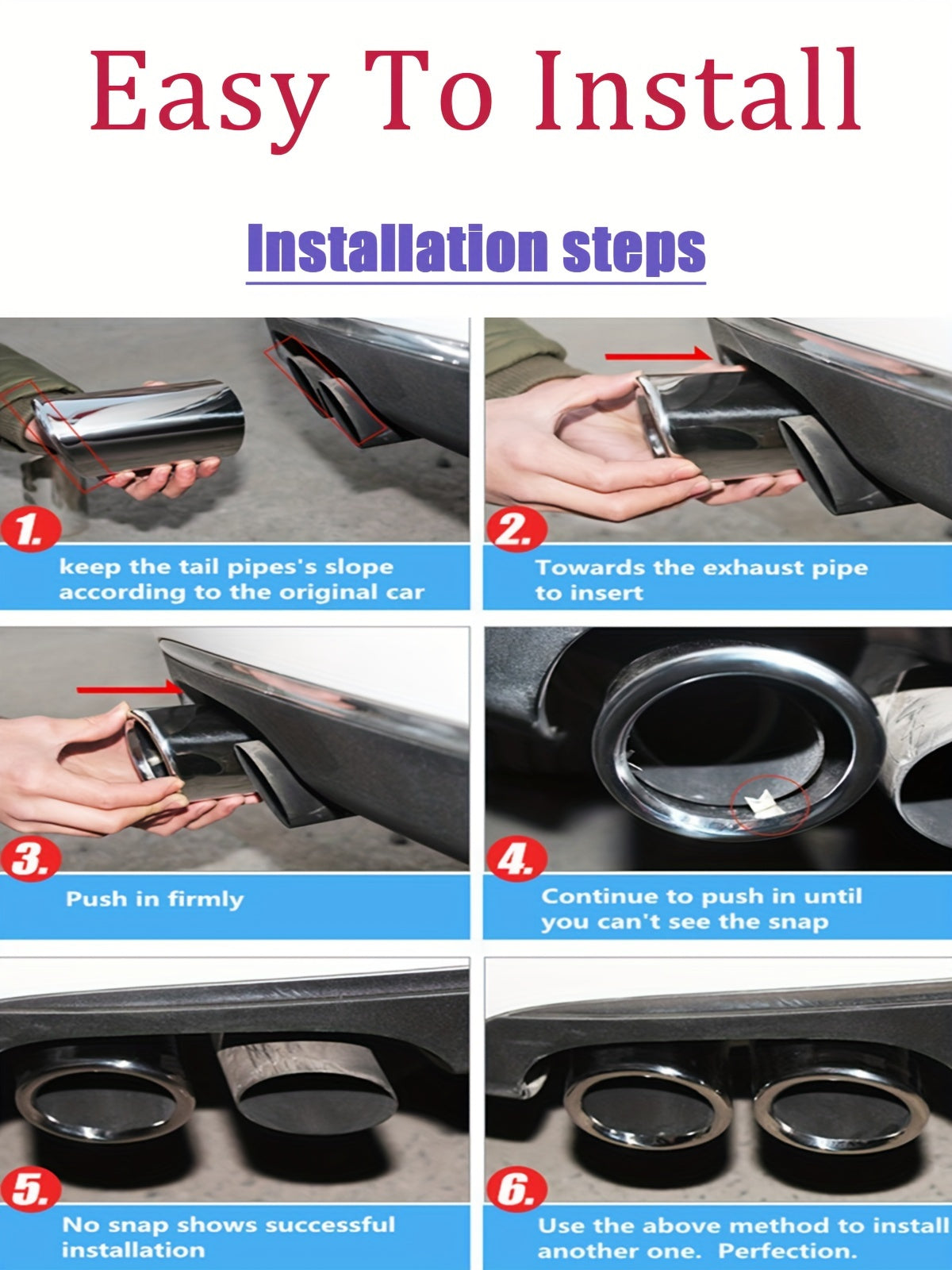 Easy To Install

Installation steps

1.
keep the tail pipes's slope according to the original car

2.
Towards the exhaust pipe to insert

3.
Push in firmly

4.
Continue to push in until you can't see the snap

5.
No snap shows successful installation

6.
Use the above method to install another one. Perfection.