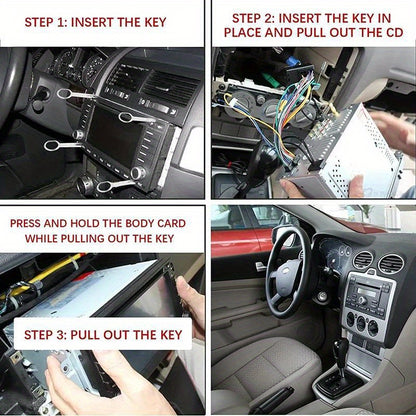 STEP 1: INSERT THE KEY

STEP 2: INSERT THE KEY IN PLACE AND PULL OUT THE CD

PRESS AND HOLD THE BODY CARD WHILE PULLING OUT THE KEY

STEP 3: PULL OUT THE KEY