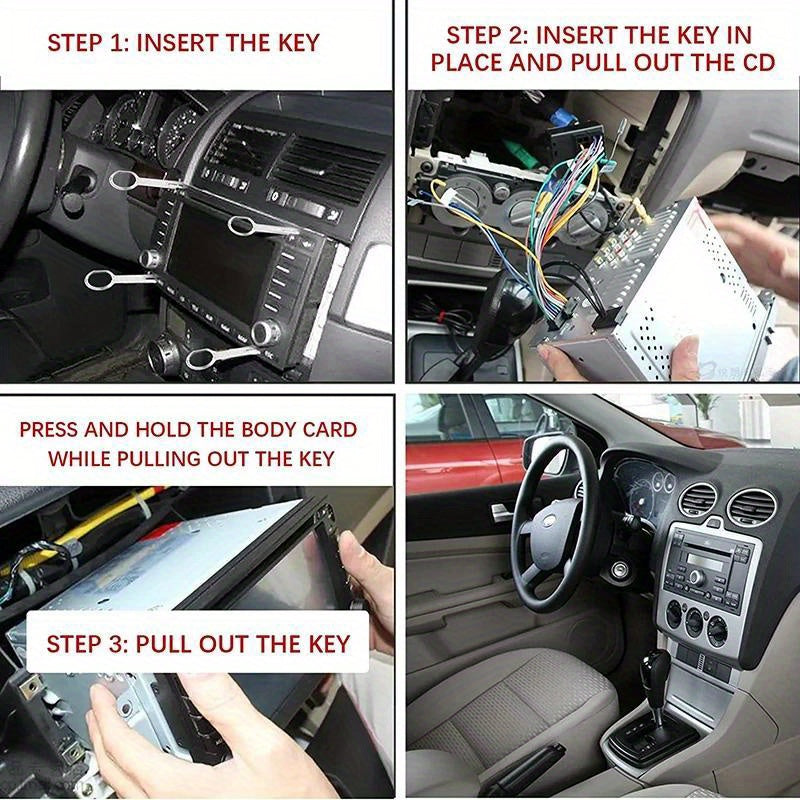 STEP 1: INSERT THE KEY

STEP 2: INSERT THE KEY IN PLACE AND PULL OUT THE CD

PRESS AND HOLD THE BODY CARD WHILE PULLING OUT THE KEY

STEP 3: PULL OUT THE KEY