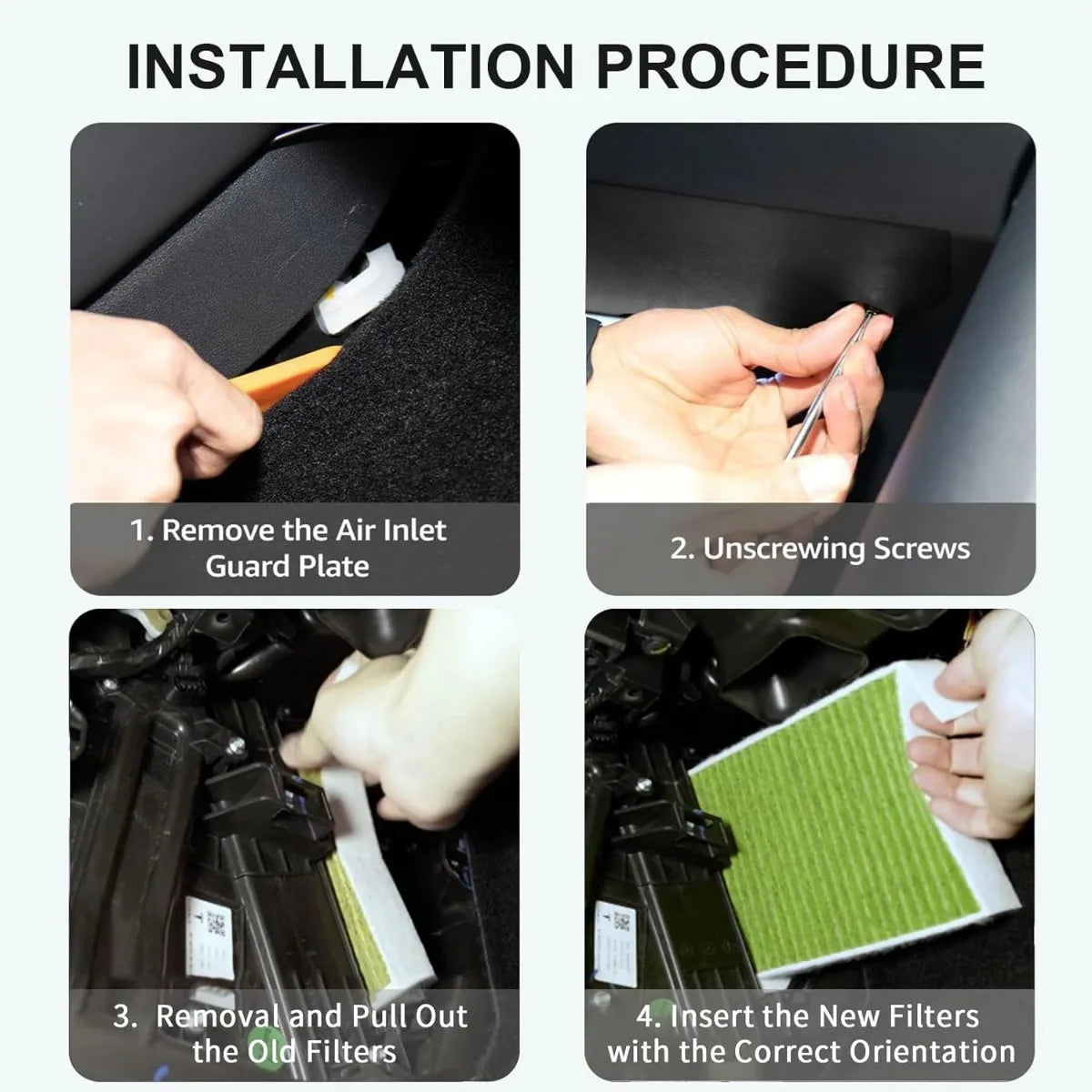 INSTALLATION PROCEDURE

1. Remove the Air Inlet Guard Plate

2. Unscrewing Screws

3. Removal and Pull Out the Old Filters

4. Insert the New Filters with the Correct Orientation